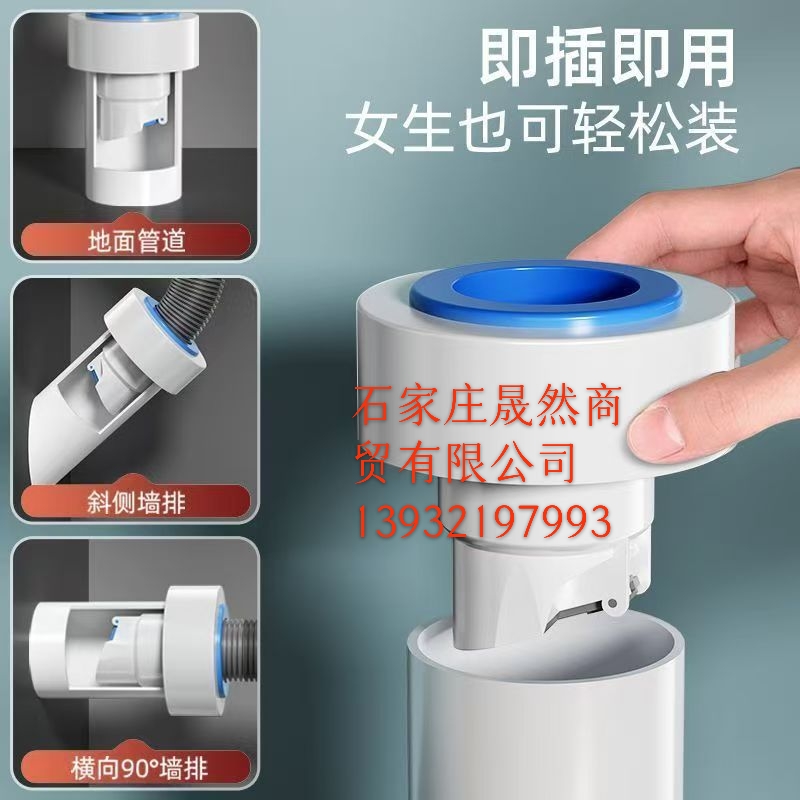 即插即用
女生也可轻松装

地面管道

斜侧墙排

横向90°墙排

石家庄晟然商贸有限公司
13932197993